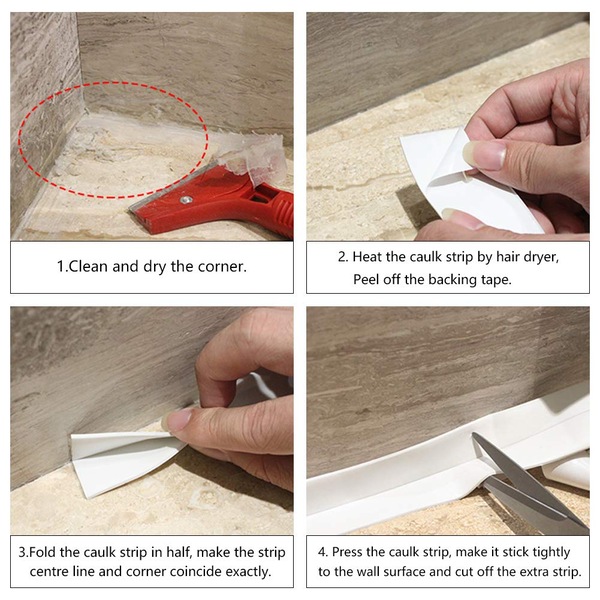 1.Clean and dry the corner.

2. Heat the caulk strip by hair dryer, Peel off the backing tape.

3.Fold the caulk strip in half, make the strip centre line and corner coincide exactly.

4. Press the caulk strip, make it stick tightly to the wall surface and cut off the extra strip.