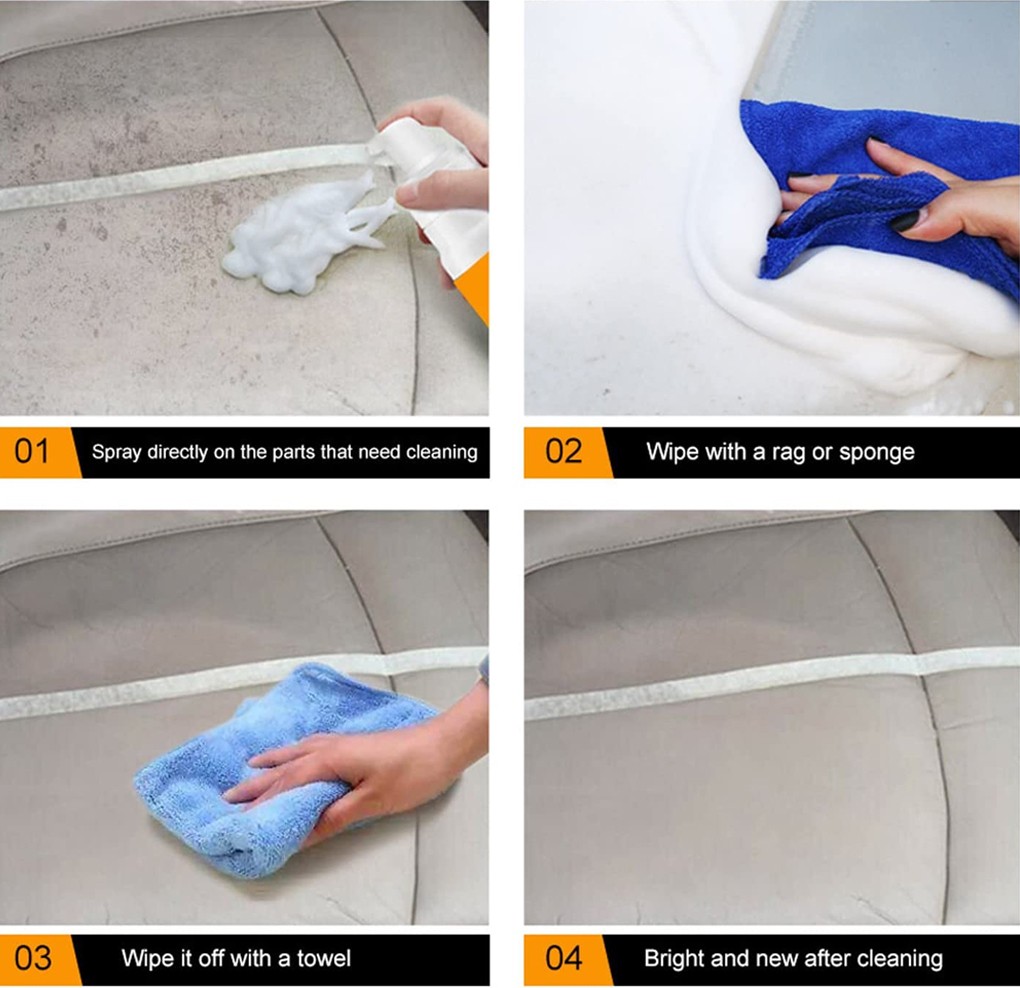 01 Spray directly on the parts that need cleaning

02 Wipe with a rag or sponge

03 Wipe it off with a towel

04 Bright and new after cleaning