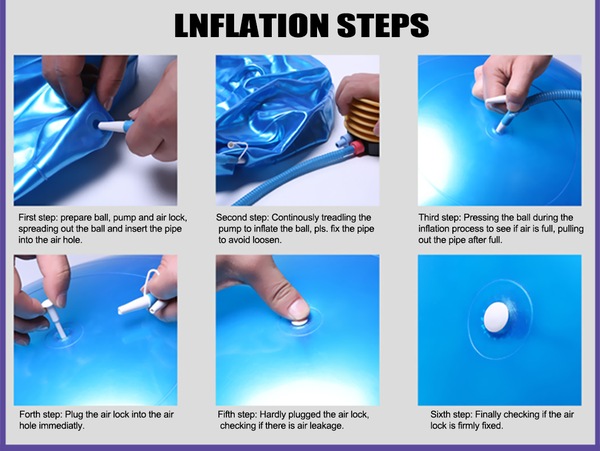 LNFLATION STEPS

First step: prepare ball, pump and air lock, spreading out the ball and insert the pipe into the air hole.

Second step: Continously treadling the pump to inflate the ball, pls. fix the pipe to avoid loosen.

Third step: Pressing the ball during the inflation process to see if air is full, pulling out the pipe after full.

Forth step: Plug the air lock into the air hole immediatly.

Fifth step: Hardly plugged the air lock, checking if there is air leakage.

Sixth step: Finally checking if the air lock is firmly fixed.