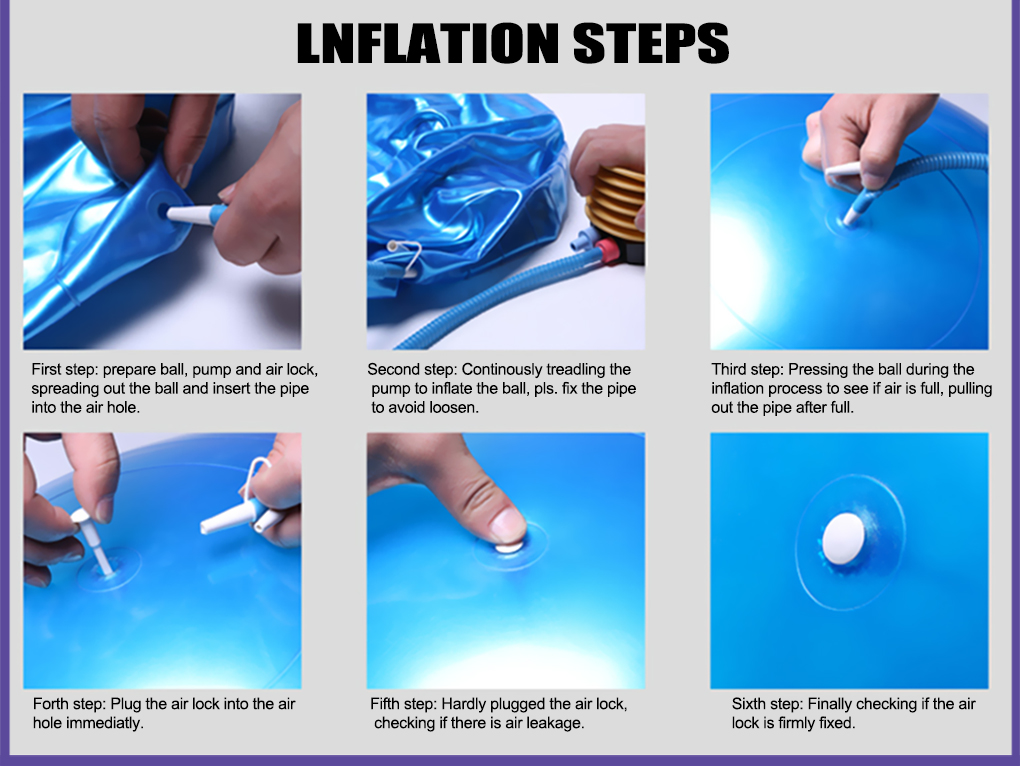 LNFLATION STEPS

First step: prepare ball, pump and air lock, spreading out the ball and insert the pipe into the air hole.

Second step: Continously treadling the pump to inflate the ball, pls. fix the pipe to avoid loosen.

Third step: Pressing the ball during the inflation process to see if air is full, pulling out the pipe after full.

Forth step: Plug the air lock into the air hole immediatly.

Fifth step: Hardly plugged the air lock, checking if there is air leakage.

Sixth step: Finally checking if the air lock is firmly fixed.