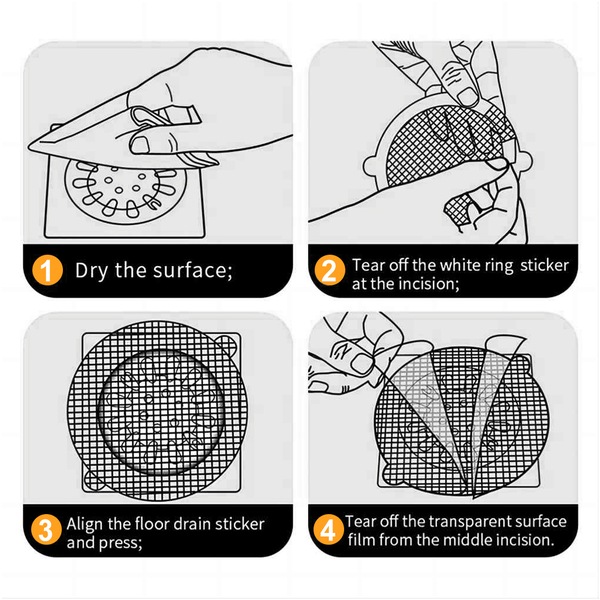 1 Dry the surface;

2 Tear off the white ring sticker at the incision;

3 Align the floor drain sticker and press;

4 Tear off the transparent surface film from the middle incision.