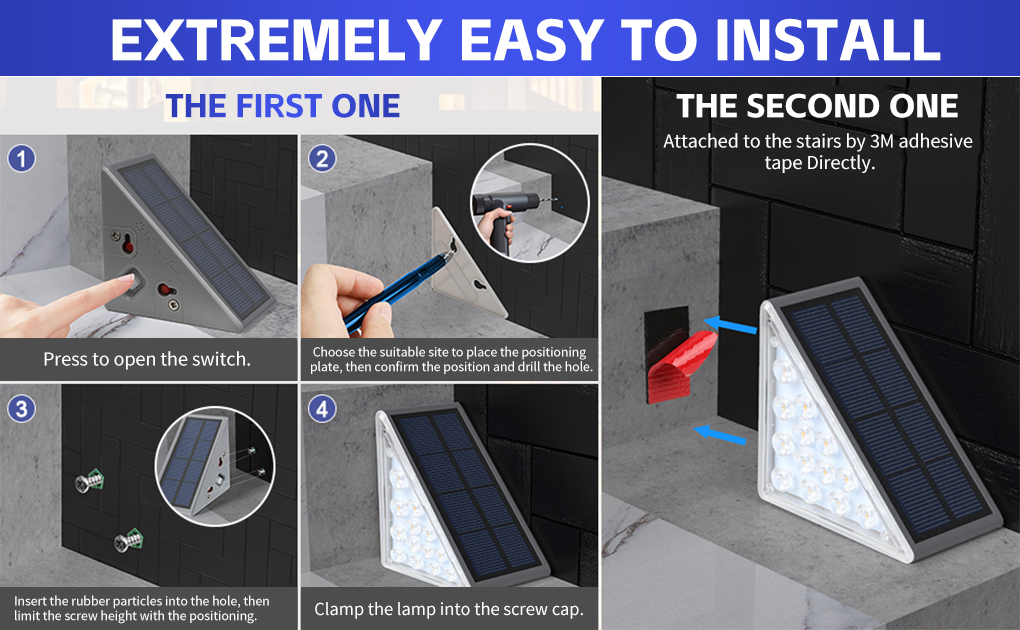 EXTREMELY EASY TO INSTALL

THE FIRST ONE

1

Press to open the switch.

2

Choose the suitable site to place the positioning plate, then confirm the position and drill the hole.

3

Insert the rubber particles into the hole, then limit the screw height with the positioning.

4

Clamp the lamp into the screw cap.

THE SECOND ONE

Attached to the stairs by 3M adhesive tape Directly.