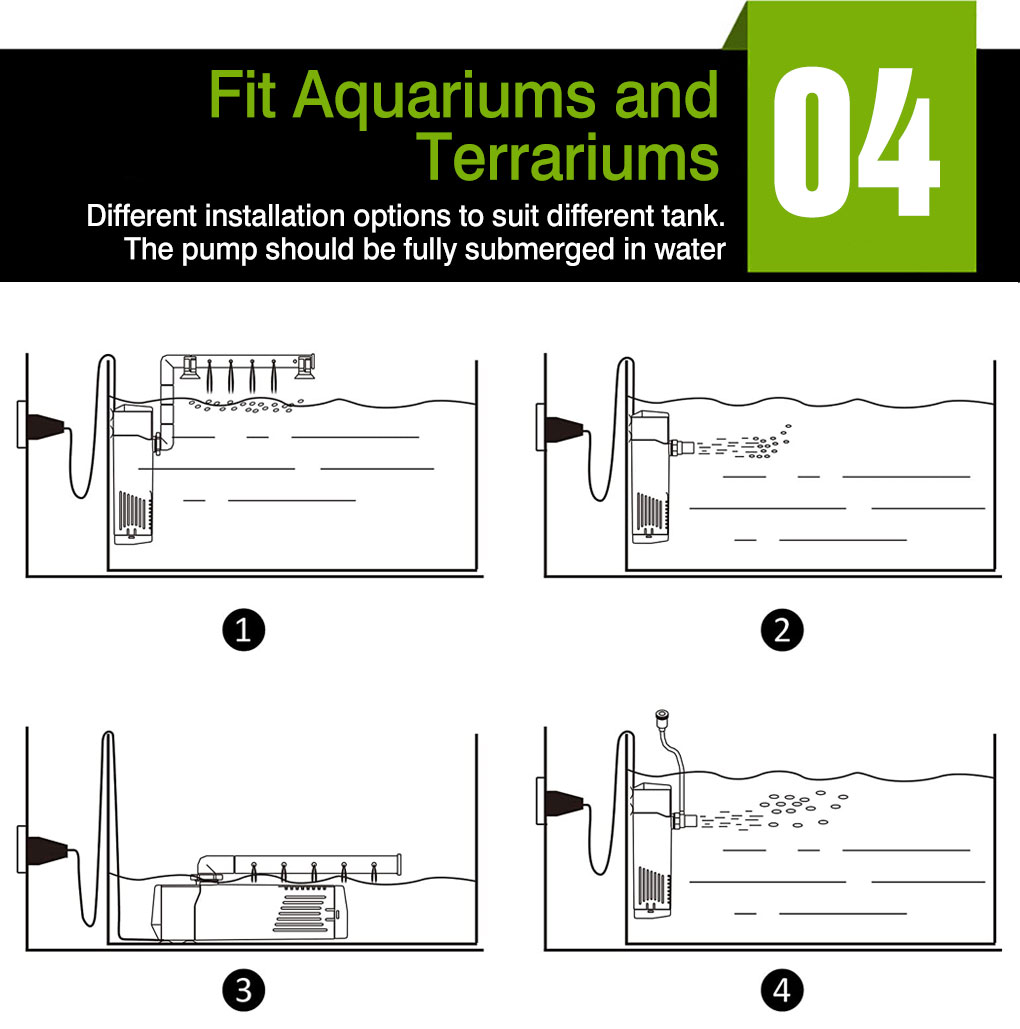 Fit Aquariums and Terrariums

04

Different installation options to suit different tank. The pump should be fully submerged in water

1

2

3

4