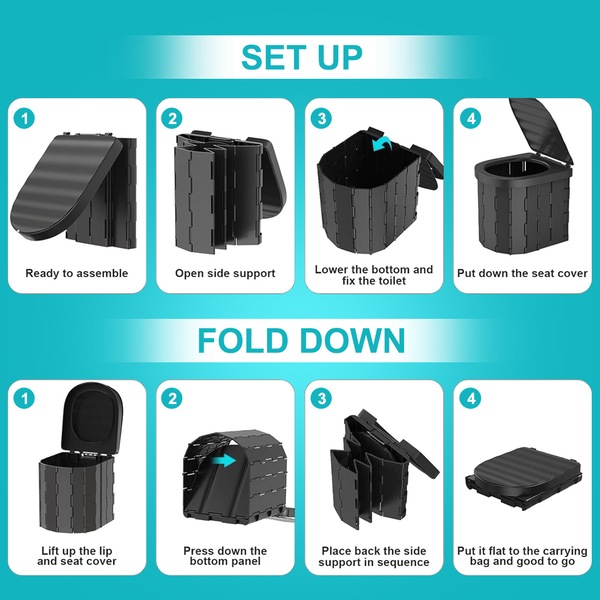 SET UP

1
Ready to assemble

2
Open side support

3
Lower the bottom and fix the toilet

4
Put down the seat cover

FOLD DOWN

1
Lift up the lip and seat cover

2
Press down the bottom panel

3
Place back the side support in sequence

4
Put it flat to the carrying bag and good to go