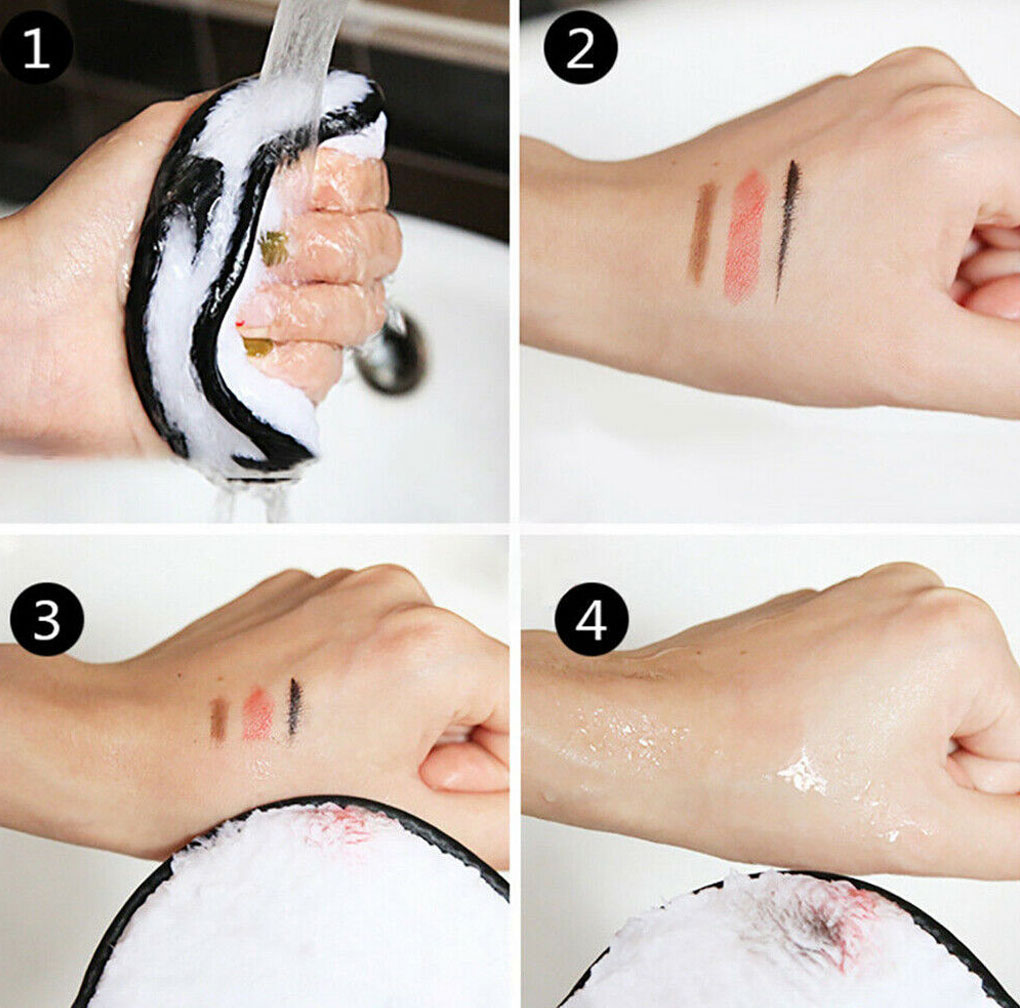 1

2

3

4