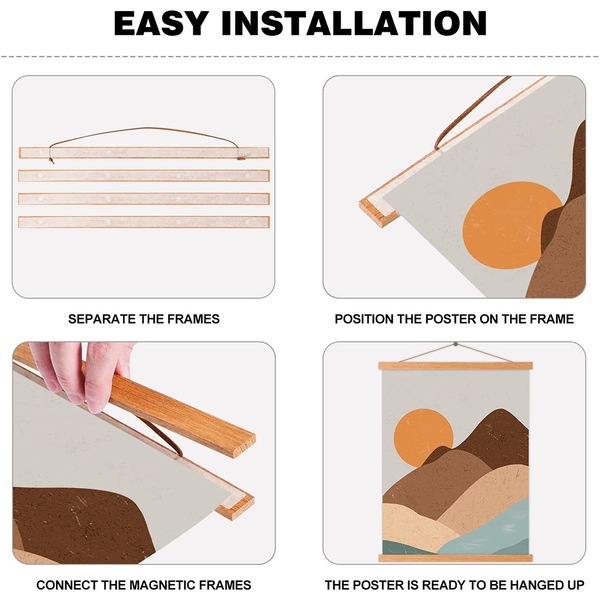 EASY INSTALLATION

SEPARATE THE FRAMES

POSITION THE POSTER ON THE FRAME

CONNECT THE MAGNETIC FRAMES

THE POSTER IS READY TO BE HANGED UP