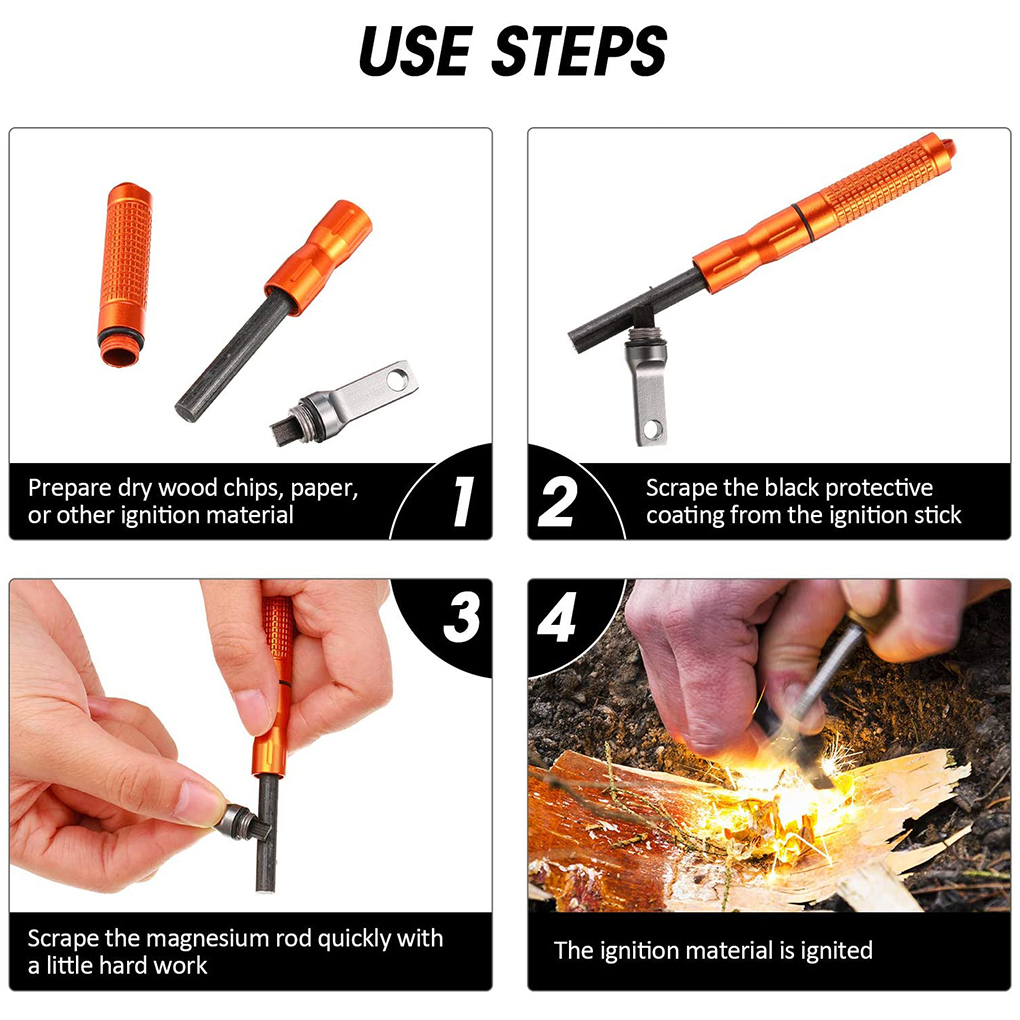 USE STEPS

Prepare dry wood chips, paper, or other ignition material

1

2

Scrape the black protective coating from the ignition stick

3

Scrape the magnesium rod quickly with a little hard work

4

The ignition material is ignited