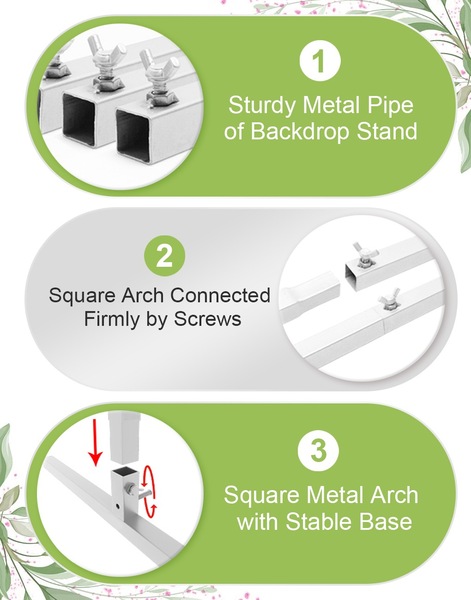 1
Sturdy Metal Pipe of Backdrop Stand

2
Square Arch Connected Firmly by Screws

3
Square Metal Arch with Stable Base