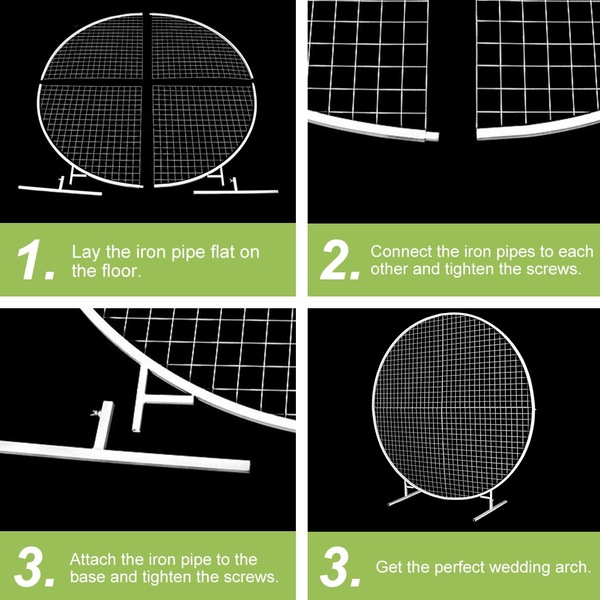 1. Lay the iron pipe flat on the floor.

2. Connect the iron pipes to each other and tighten the screws.

3. Attach the iron pipe to the base and tighten the screws.

3. Get the perfect wedding arch.