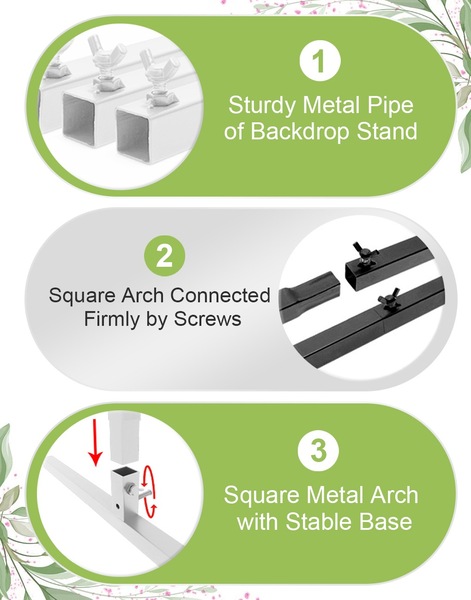 1
Sturdy Metal Pipe of Backdrop Stand

2
Square Arch Connected Firmly by Screws

3
Square Metal Arch with Stable Base