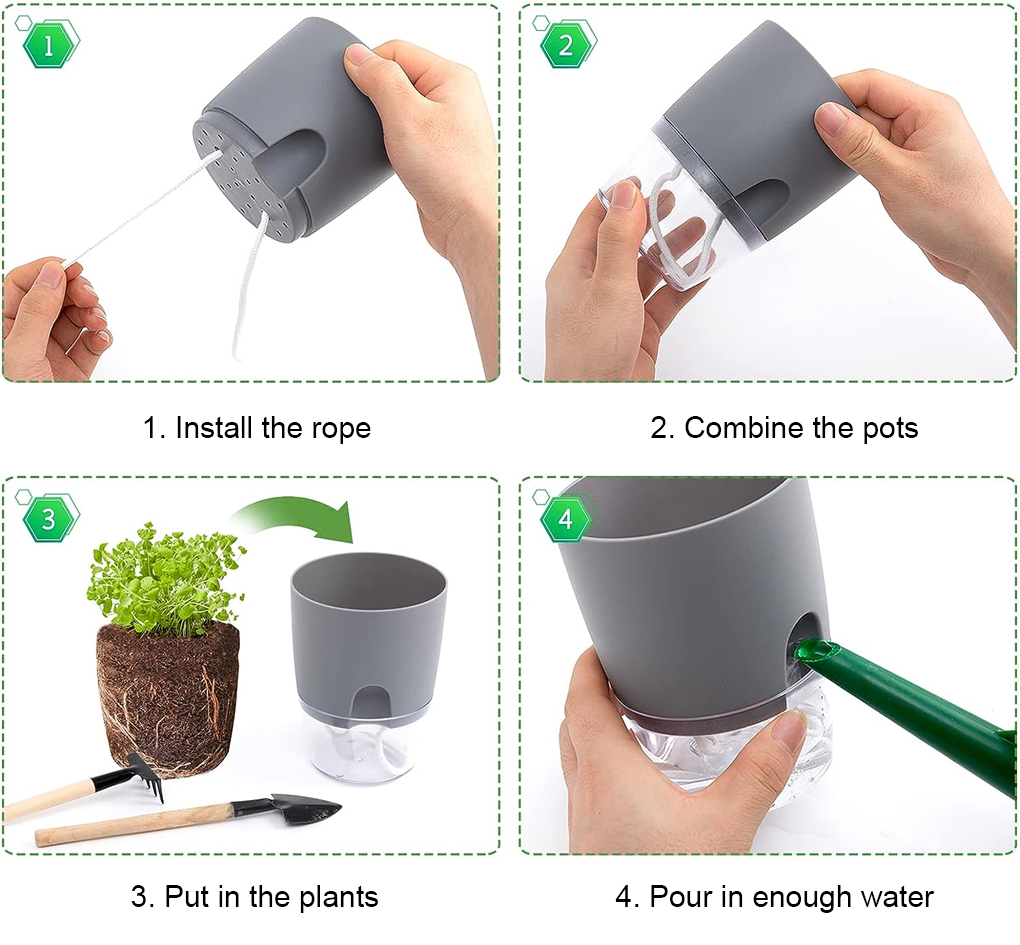 1

1. Install the rope

2

2. Combine the pots

3

3. Put in the plants

4

4. Pour in enough water