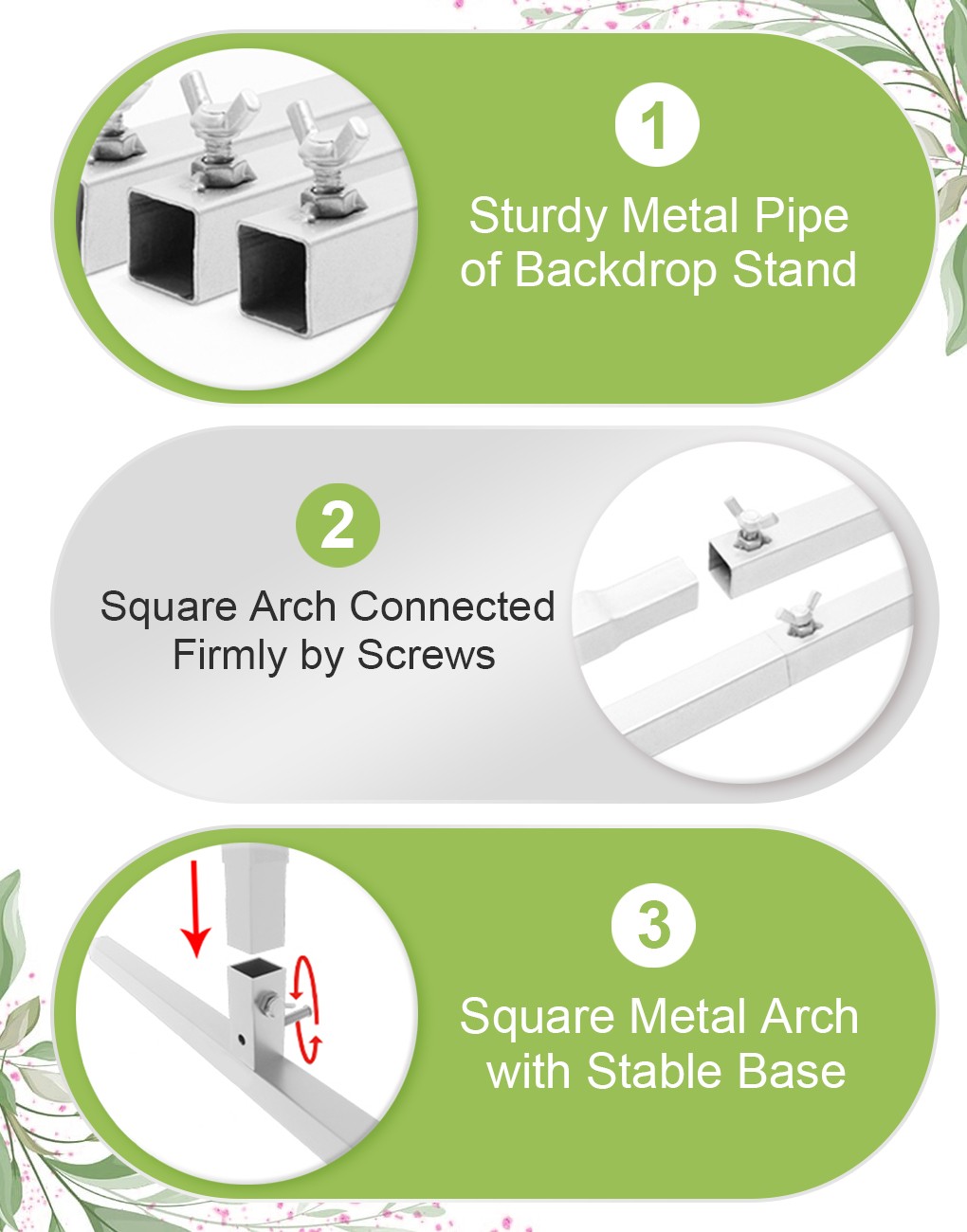 1

Sturdy Metal Pipe of Backdrop Stand

2

Square Arch Connected Firmly by Screws

3

Square Metal Arch with Stable Base