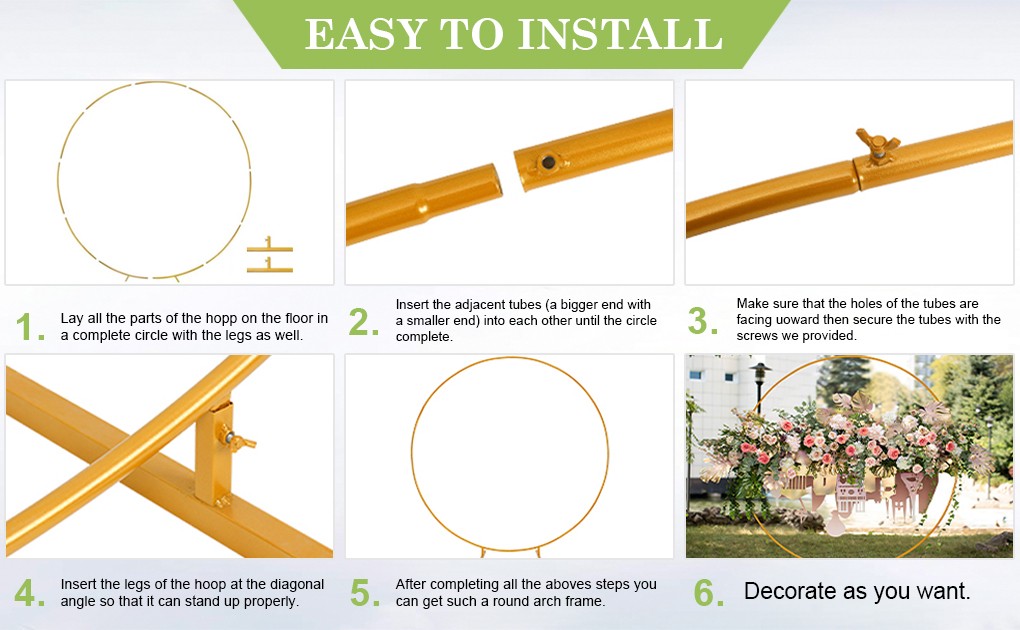 EASY TO INSTALL

1. Lay all the parts of the hopp on the floor in a complete circle with the legs as well.

2. Insert the adjacent tubes (a bigger end with a smaller end) into each other until the circle complete.

3. Make sure that the holes of the tubes are facing uoward then secure the tubes with the screws we provided.

4. Insert the legs of the hoop at the diagonal angle so that it can stand up properly.

5. After completing all the aboves steps you can get such a round arch frame.

6. Decorate as you want.