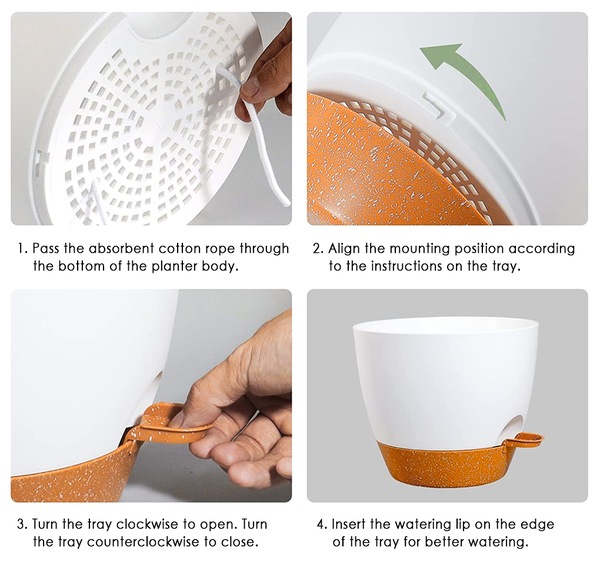 1. Pass the absorbent cotton rope through the bottom of the planter body.

2. Align the mounting position according to the instructions on the tray.

3. Turn the tray clockwise to open. Turn the tray counterclockwise to close.

4. Insert the watering lip on the edge of the tray for better watering.