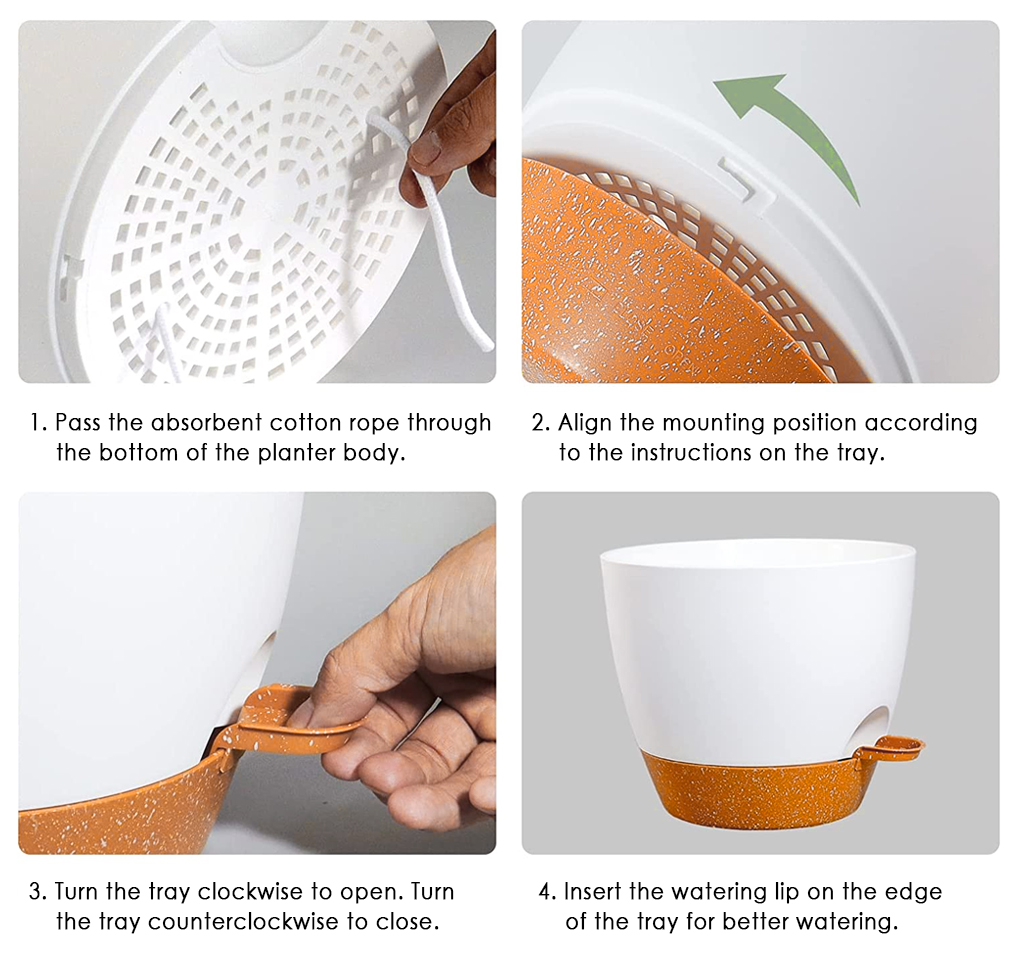 1. Pass the absorbent cotton rope through the bottom of the planter body.

2. Align the mounting position according to the instructions on the tray.

3. Turn the tray clockwise to open. Turn the tray counterclockwise to close.

4. Insert the watering lip on the edge of the tray for better watering.