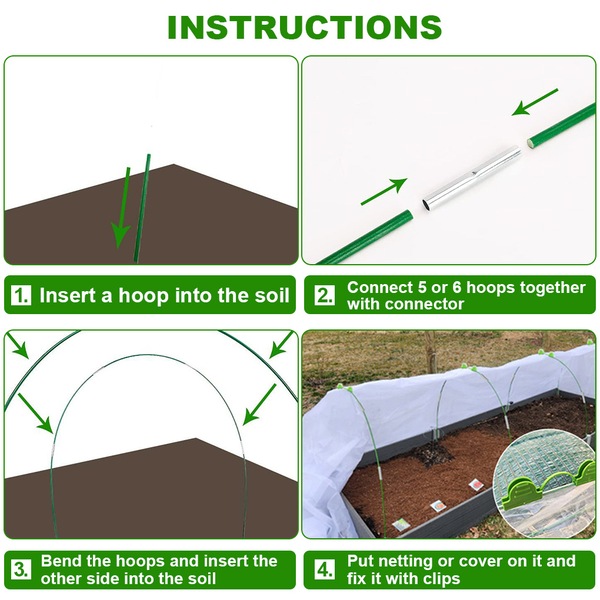 INSTRUCTIONS

1. Insert a hoop into the soil

2. Connect 5 or 6 hoops together with connector

3. Bend the hoops and insert the other side into the soil

4. Put netting or cover on it and fix it with clips