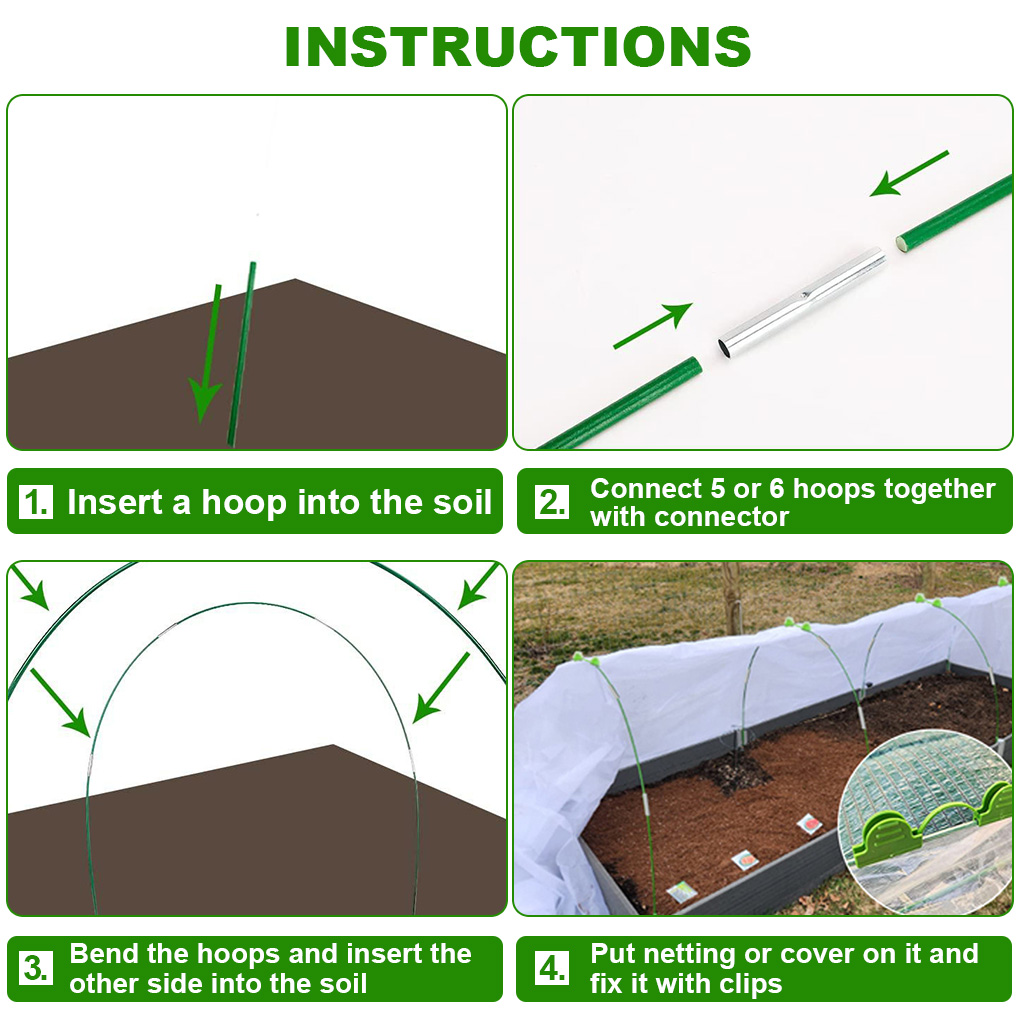 INSTRUCTIONS

1. Insert a hoop into the soil

2. Connect 5 or 6 hoops together with connector

3. Bend the hoops and insert the other side into the soil

4. Put netting or cover on it and fix it with clips