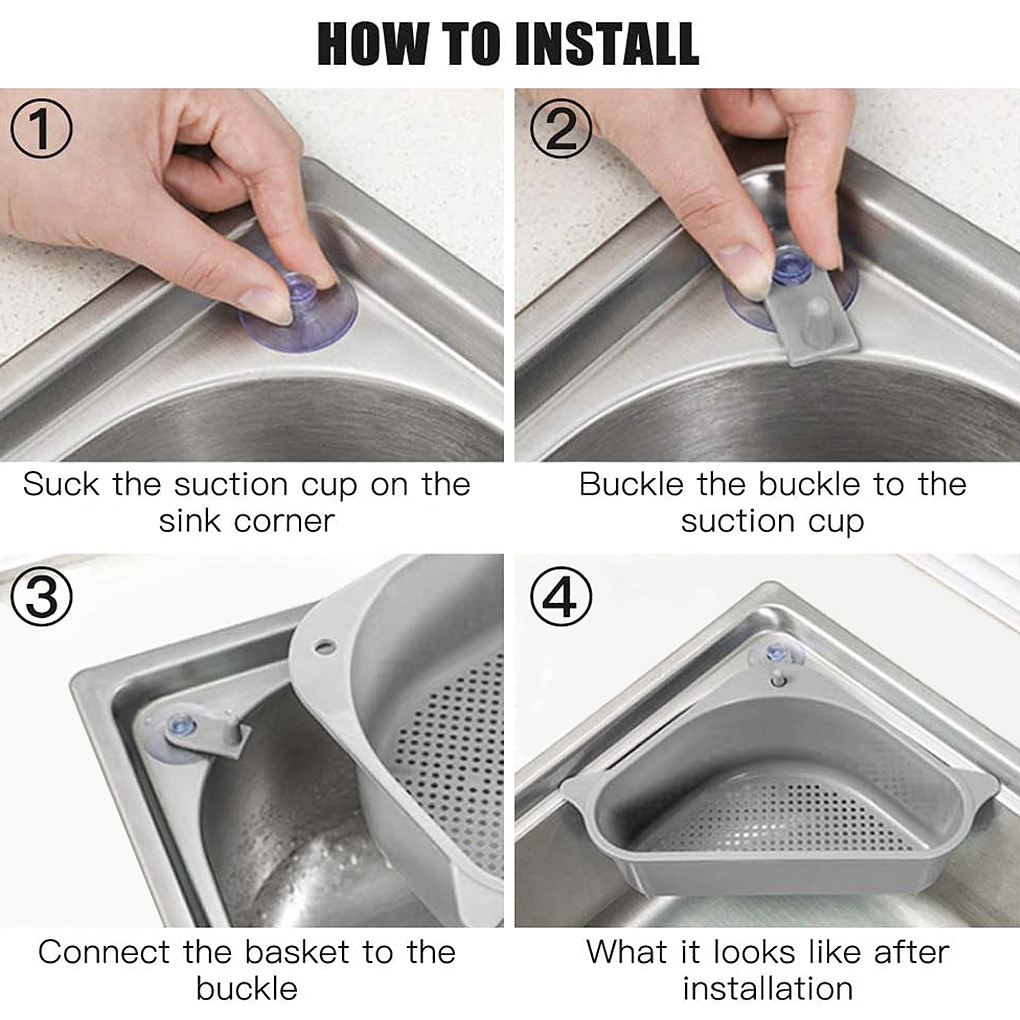 HOW TO INSTALL

①

Suck the suction cup on the sink corner

②

Buckle the buckle to the suction cup

③

Connect the basket to the buckle

④

What it looks like after installation