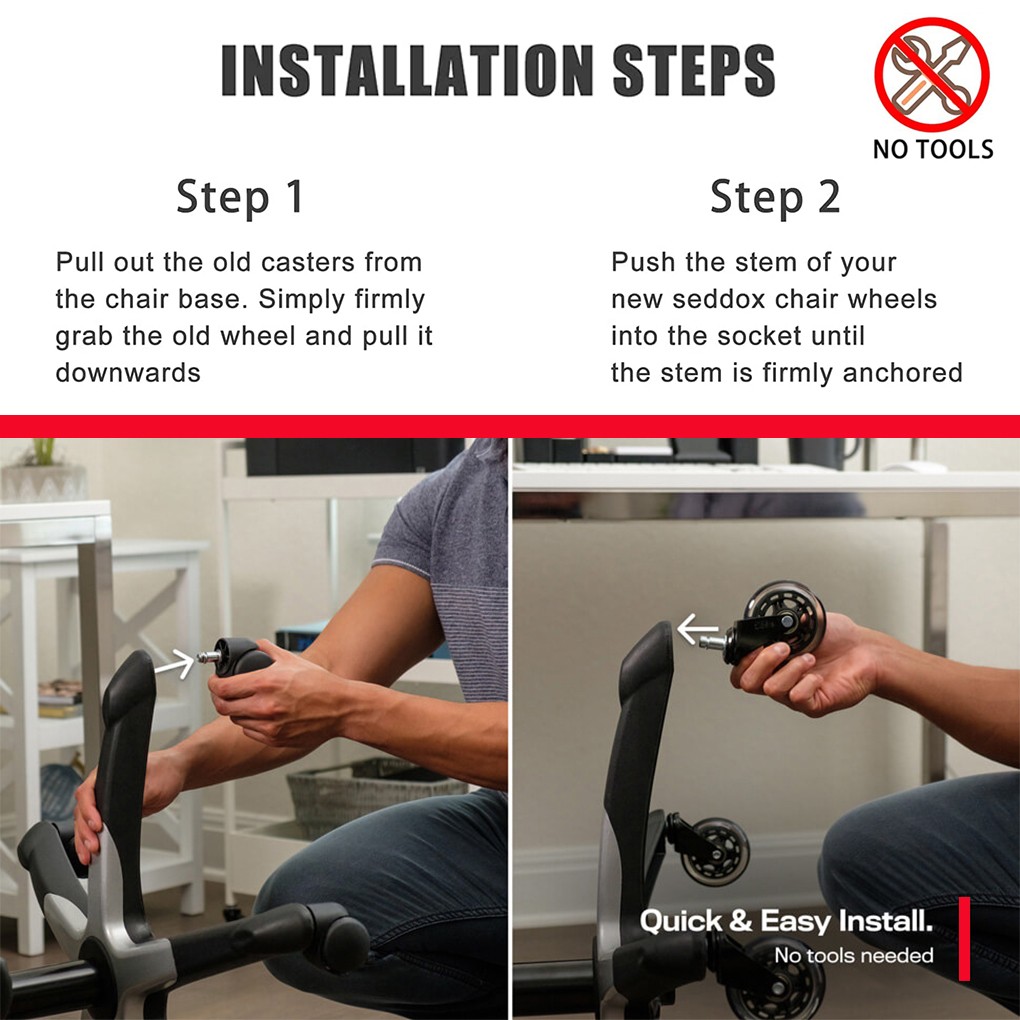 INSTALLATION STEPS

NO TOOLS

Step 1

Pull out the old casters from the chair base. Simply firmly grab the old wheel and pull it downwards

Step 2

Push the stem of your new seddox chair wheels into the socket until the stem is firmly anchored

Quick & Easy Install.
No tools needed