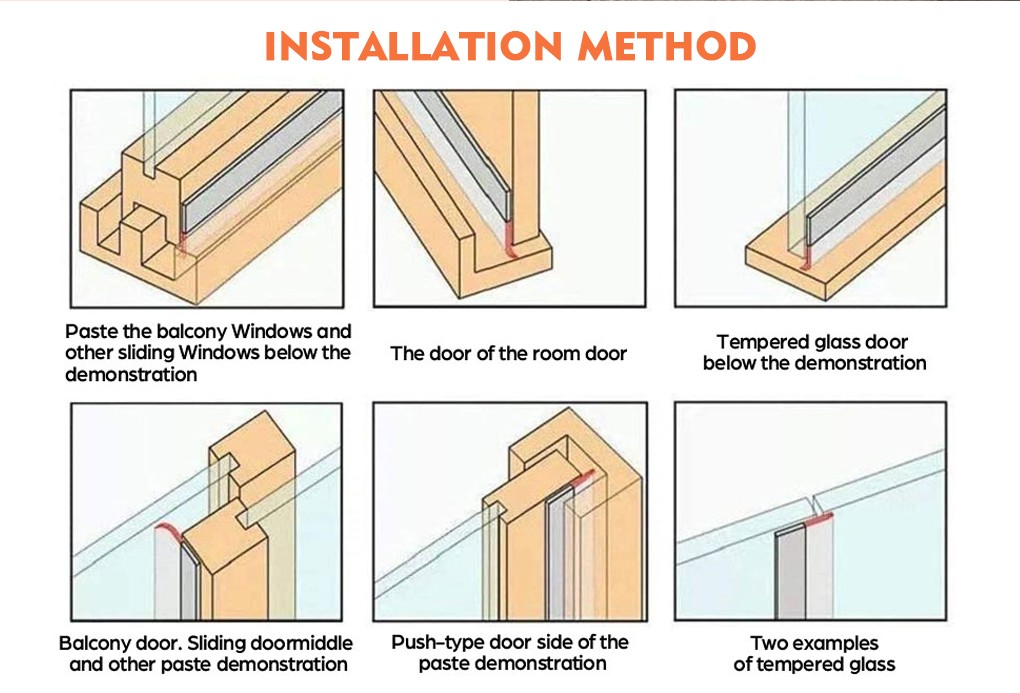 INSTALLATION METHOD

Paste the balcony Windows and other sliding Windows below the demonstration

The door of the room door

Tempered glass door below the demonstration

Balcony door. Sliding doormiddle and other paste demonstration

Push-type door side of the paste demonstration

Two examples of tempered glass