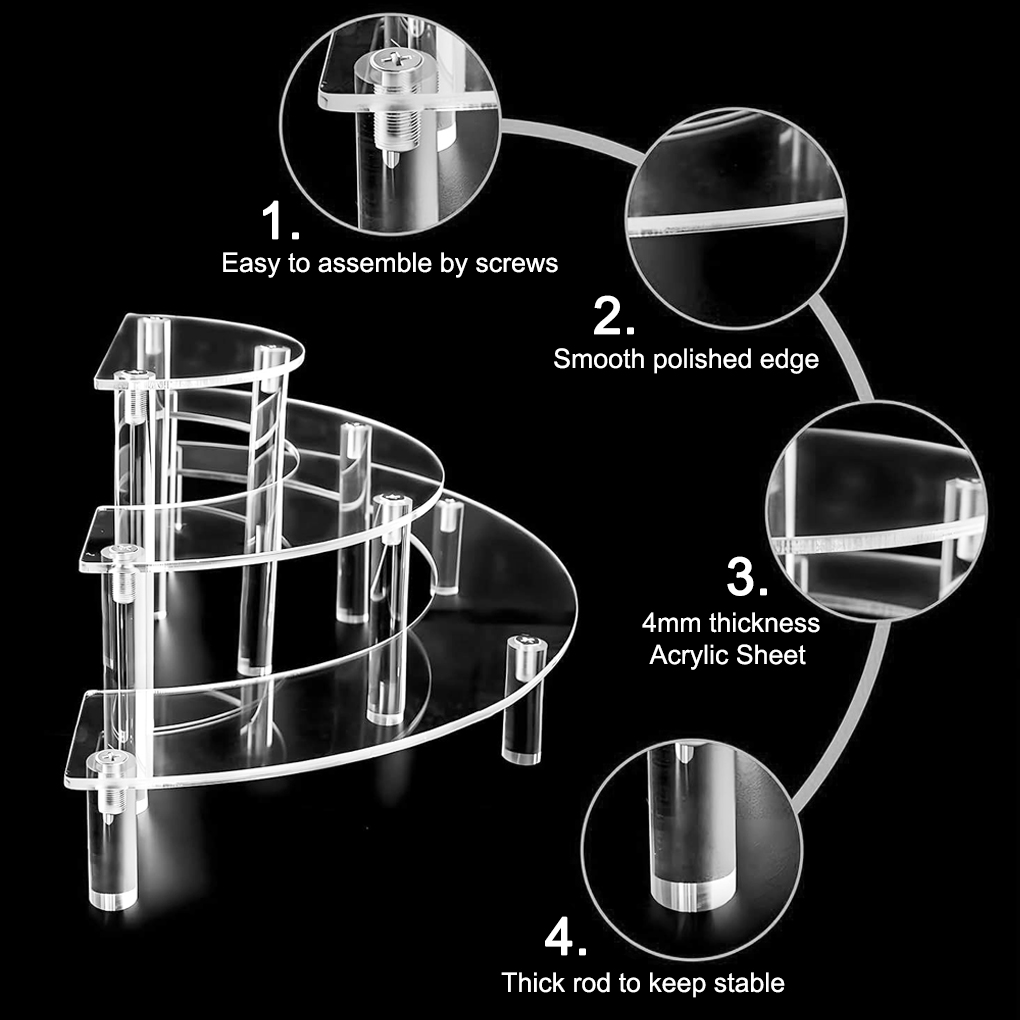 1.
Easy to assemble by screws

2.
Smooth polished edge

3.
4mm thickness
Acrylic Sheet

4.
Thick rod to keep stable