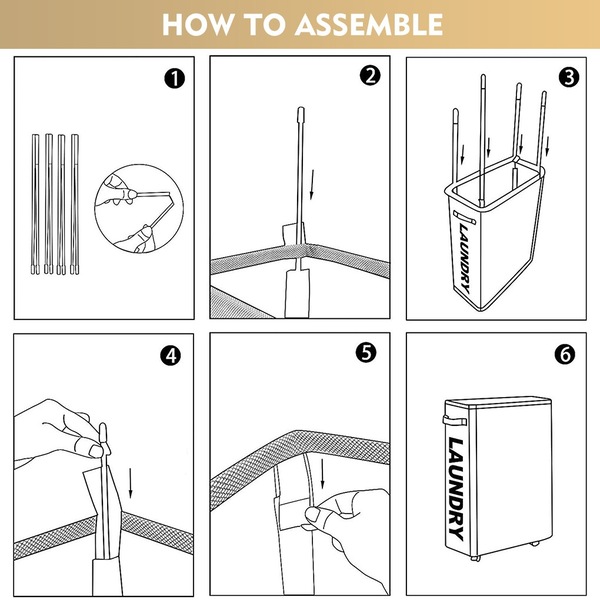 HOW TO ASSEMBLE

1

2

3

LAUNDRY

4

5

6

LAUNDRY