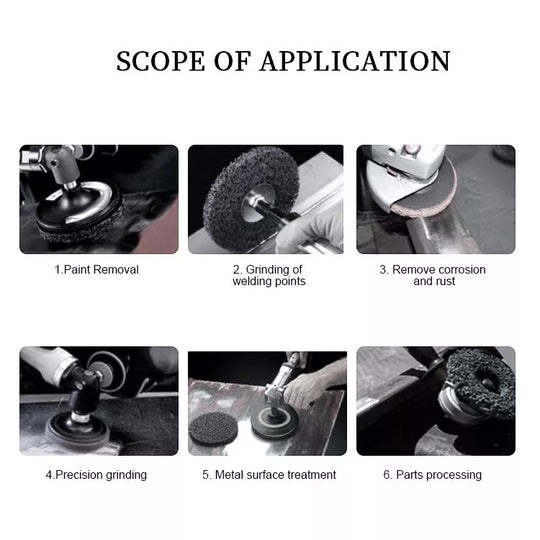 SCOPE OF APPLICATION

1.Paint Removal

2. Grinding of welding points

3. Remove corrosion and rust

4.Precision grinding

5. Metal surface treatment

6. Parts processing