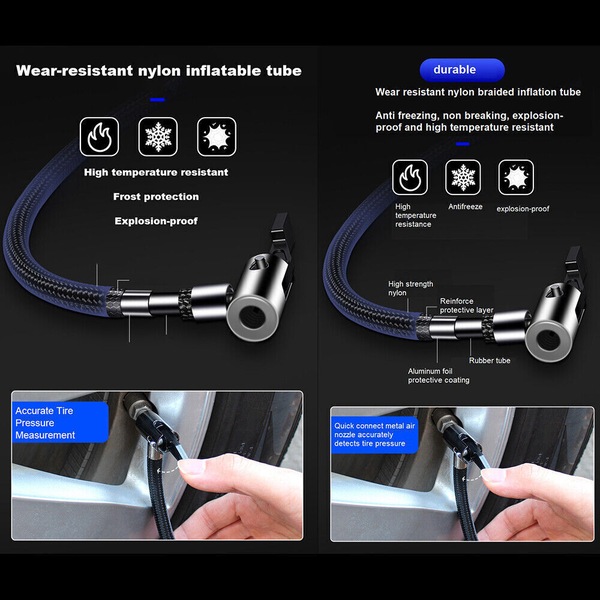 Wear-resistant nylon inflatable tube

High temperature resistant

Frost protection

Explosion-proof

Accurate Tire Pressure Measurement

durable

Wear resistant nylon braided inflation tube

Anti freezing, non breaking, explosion-proof and high temperature resistant

High temperature resistance

Antifreeze

explosion-proof

High strength nylon

Reinforce protective layer

Rubber tube

Aluminum foil protective coating

Quick connect metal air nozzle accurately detects tire pressure