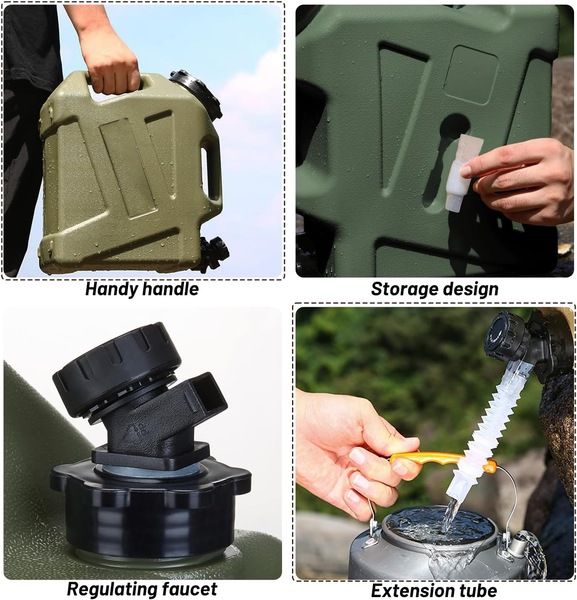 Handy handle

Storage design

Regulating faucet

Extension tube