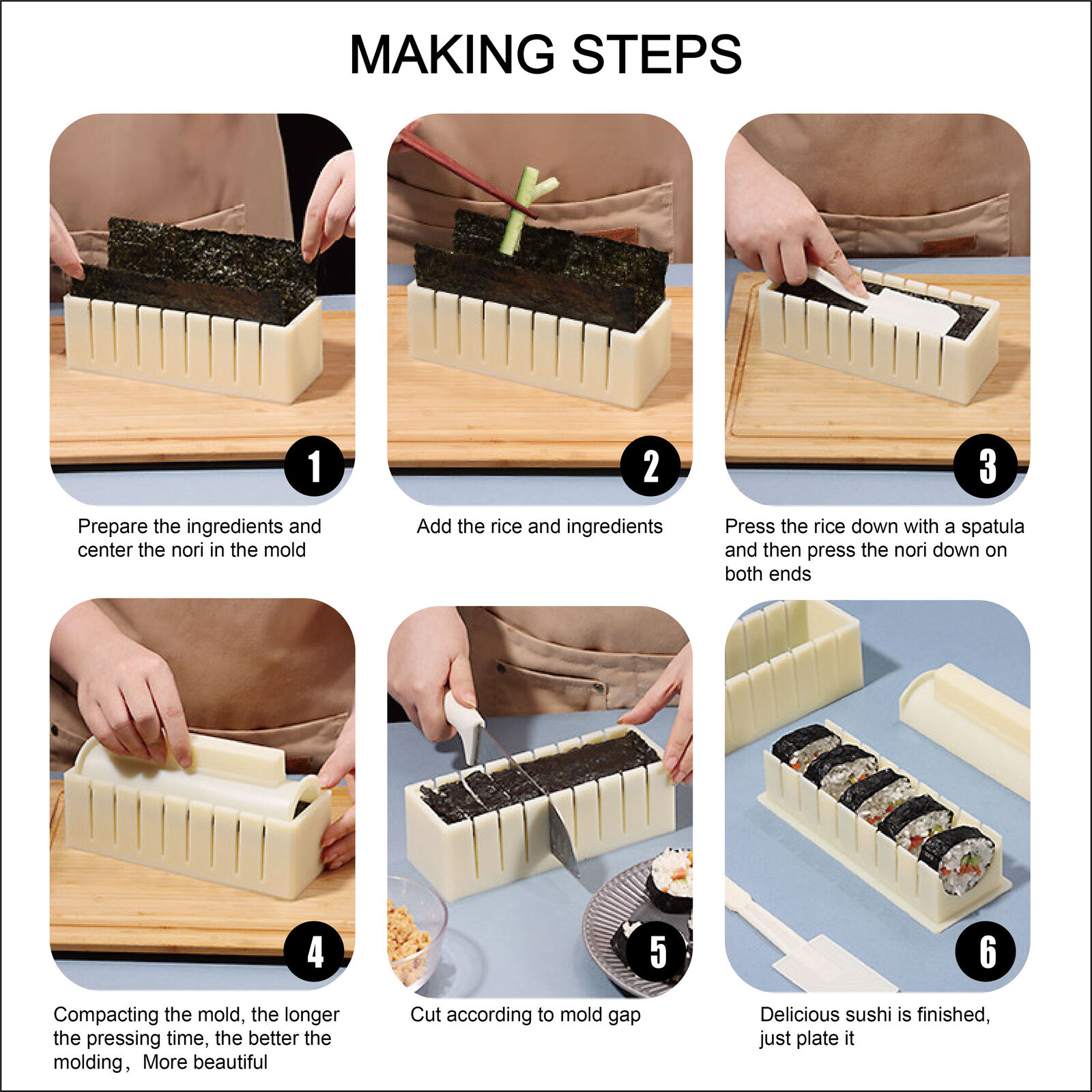 MAKING STEPS

1

Prepare the ingredients and center the nori in the mold

2

Add the rice and ingredients

3

Press the rice down with a spatula and then press the nori down on both ends

4

Compacting the mold, the longer the pressing time, the better the molding， More beautiful

5

Cut according to mold gap

6

Delicious sushi is finished, just plate it