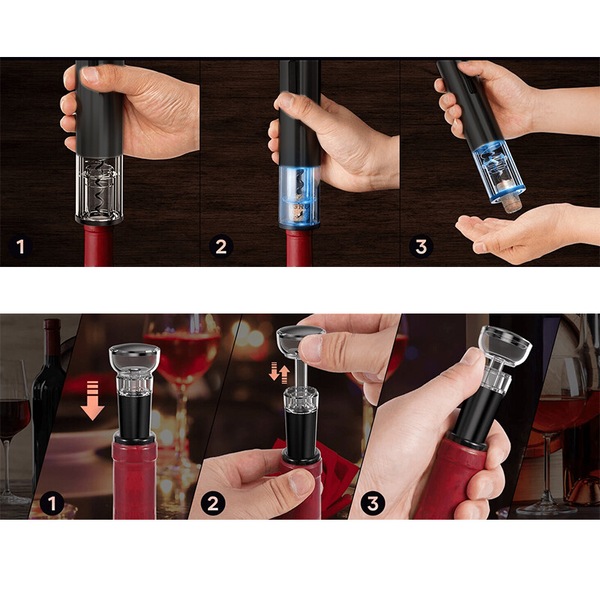 1
2
3

1
2
3