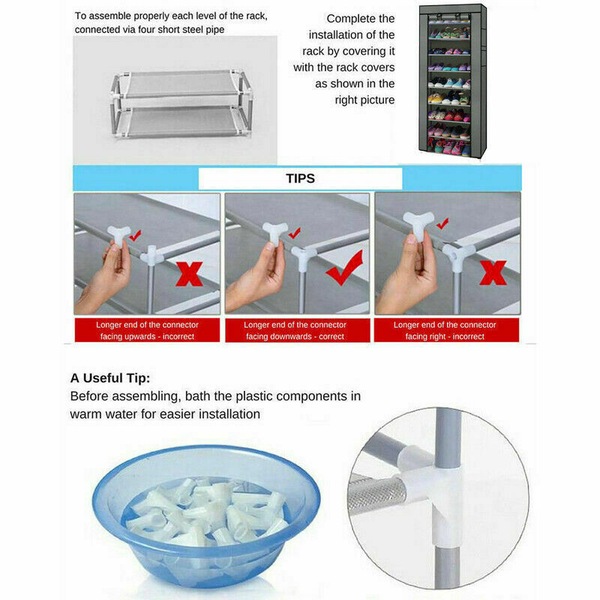 To assemble properly each level of the rack, connected via four short steel pipe

Complete the installation of the rack by covering it with the rack covers as shown in the right picture

TIPS

Longer end of the connector facing upwards - incorrect

Longer end of the connector facing downwards - correct

Longer end of the connector facing right - incorrect

A Useful Tip:
Before assembling, bath the plastic components in warm water for easier installation