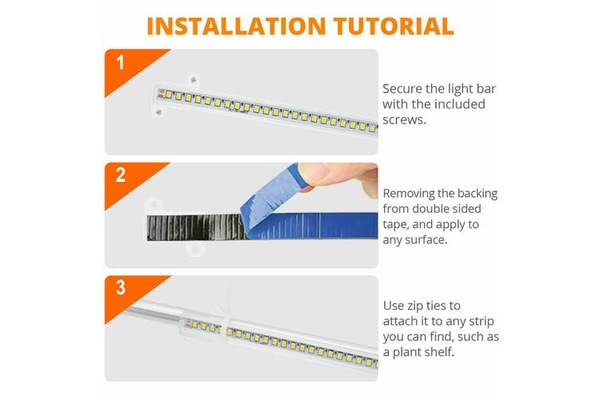 INSTALLATION TUTORIAL

1

Secure the light bar with the included screws.

2

Removing the backing from double sided tape, and apply to any surface.

3

Use zip ties to attach it to any strip you can find, such as a plant shelf.