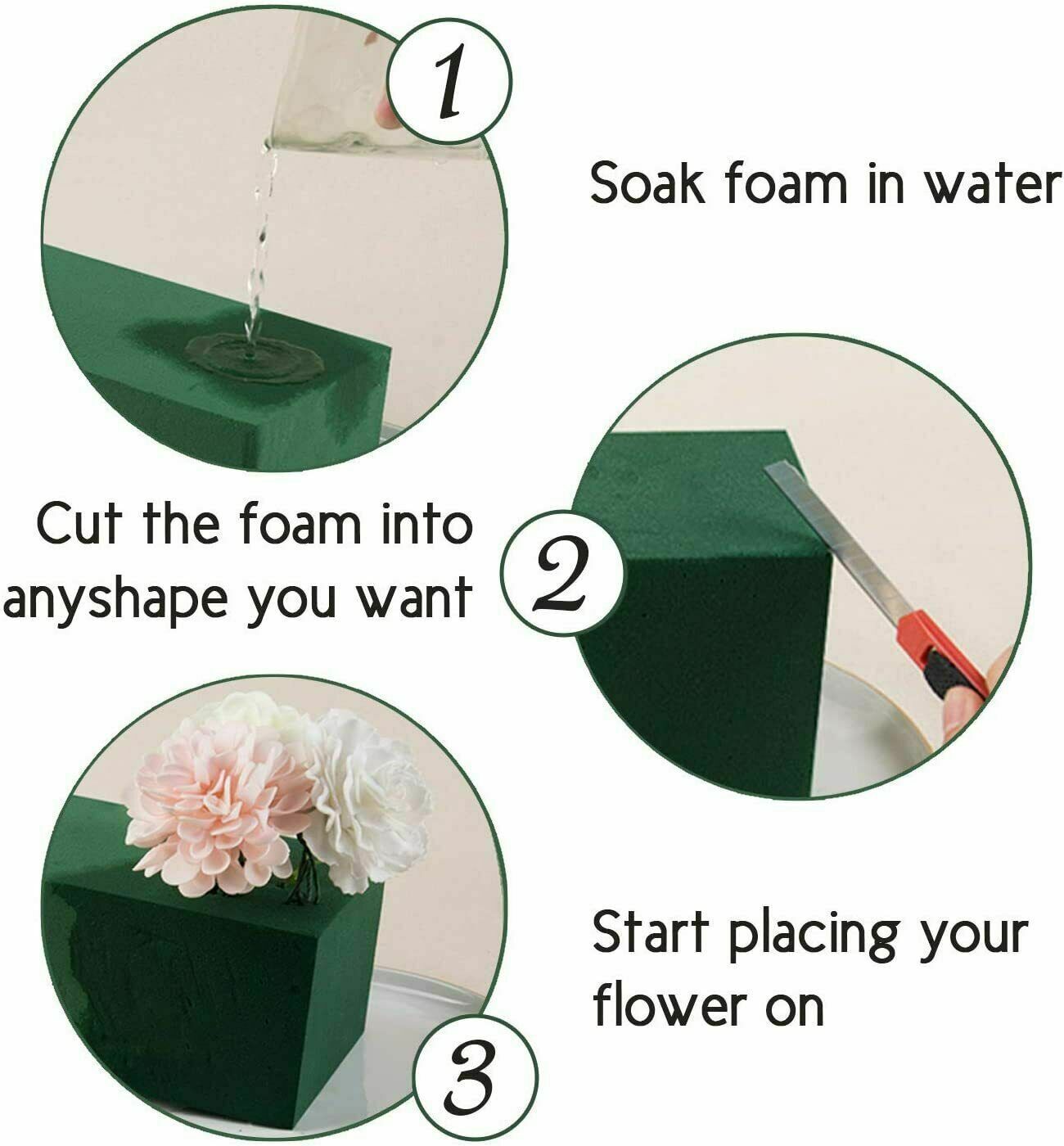 1

Soak foam in water

Cut the foam into anyshape you want

2

Start placing your flower on

3