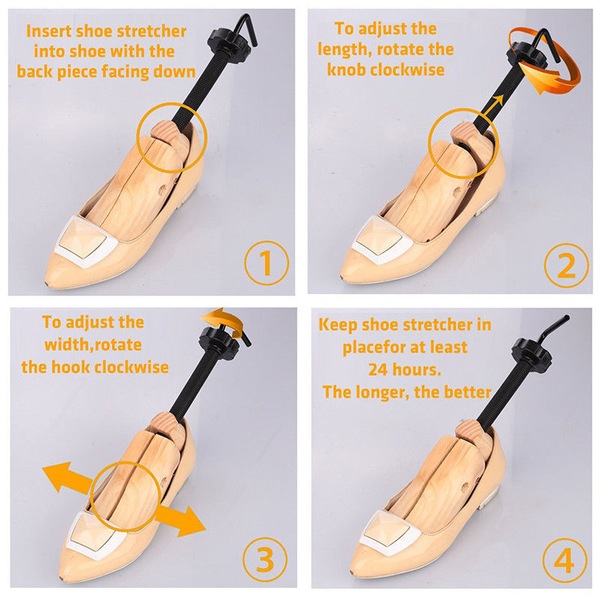 Insert shoe stretcher into shoe with the back piece facing down

1

To adjust the length, rotate the knob clockwise

2

To adjust the width,rotate the hook clockwise

3

Keep shoe stretcher in placefor at least 24 hours. The longer, the better

4