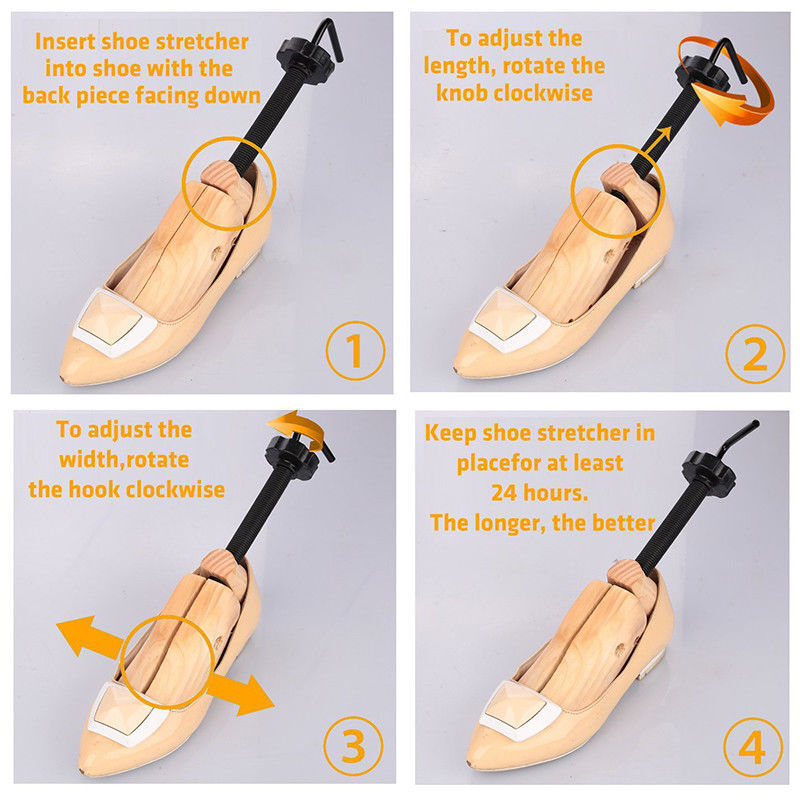 Insert shoe stretcher into shoe with the back piece facing down

1

To adjust the length, rotate the knob clockwise

2

To adjust the width,rotate the hook clockwise

3

Keep shoe stretcher in placefor at least 24 hours. The longer, the better

4