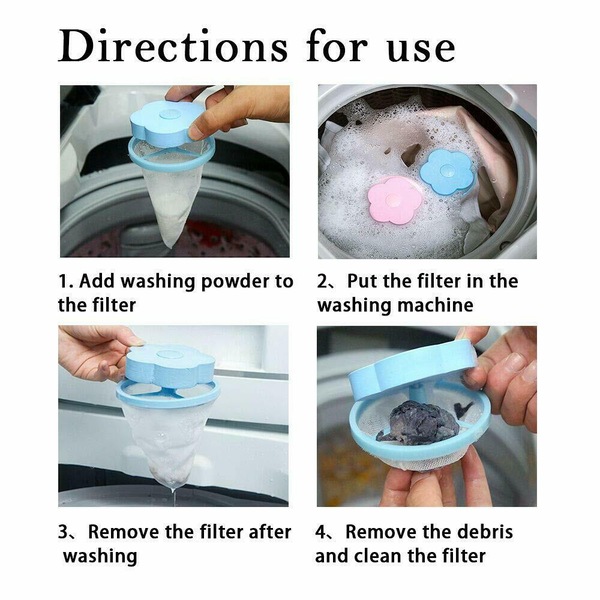 Directions for use

1. Add washing powder to the filter

2、Put the filter in the washing machine

3、Remove the filter after washing

4、Remove the debris and clean the filter