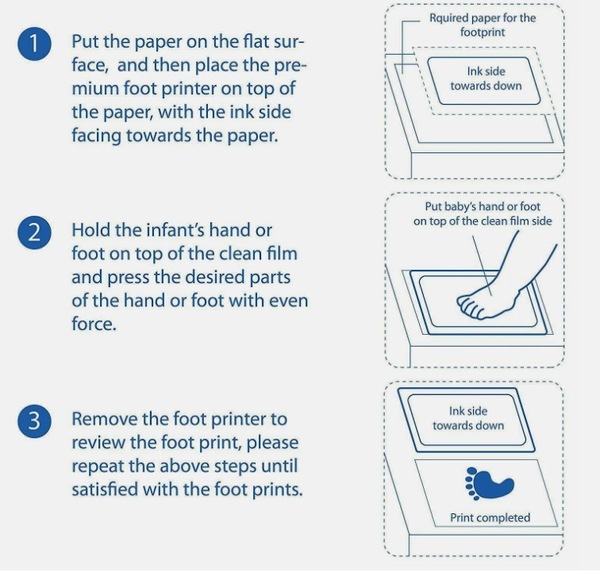 1 Put the paper on the flat surface, and then place the premium foot printer on top of the paper, with the ink side facing towards the paper.

Rquired paper for the footprint

Ink side towards down

2 Hold the infant's hand or foot on top of the clean film and press the desired parts of the hand or foot with even force.

Put baby's hand or foot on top of the clean film side

3 Remove the foot printer to review the foot print, please repeat the above steps until satisfied with the foot prints.

Ink side towards down

Print completed