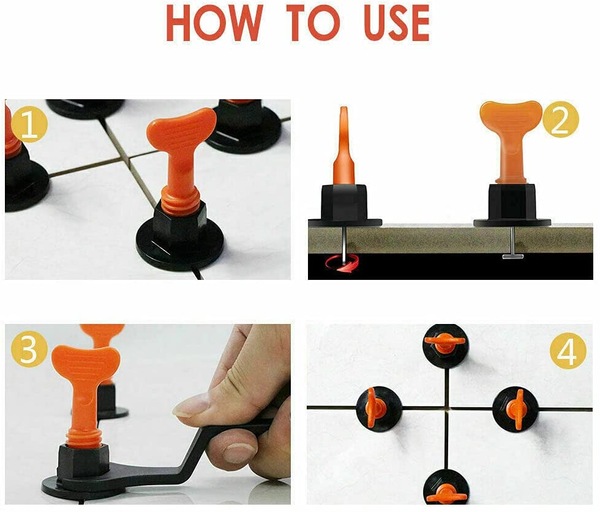 HOW TO USE

1

2

3

4