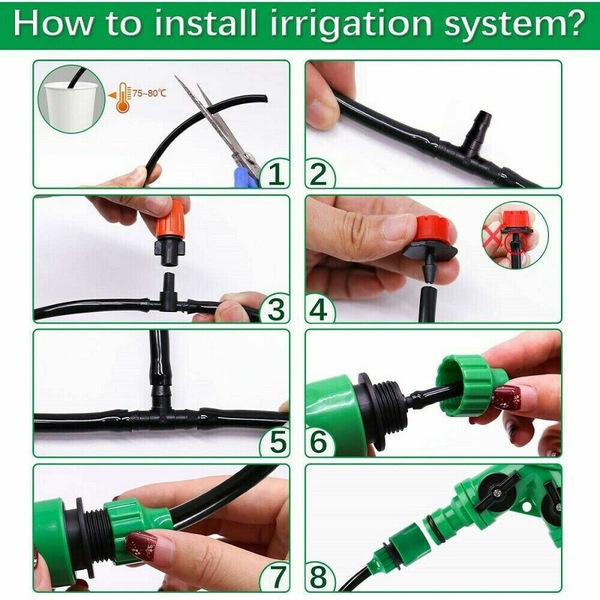 How to install irrigation system?

75~80°C

1

2

3

4

5

6

7

8