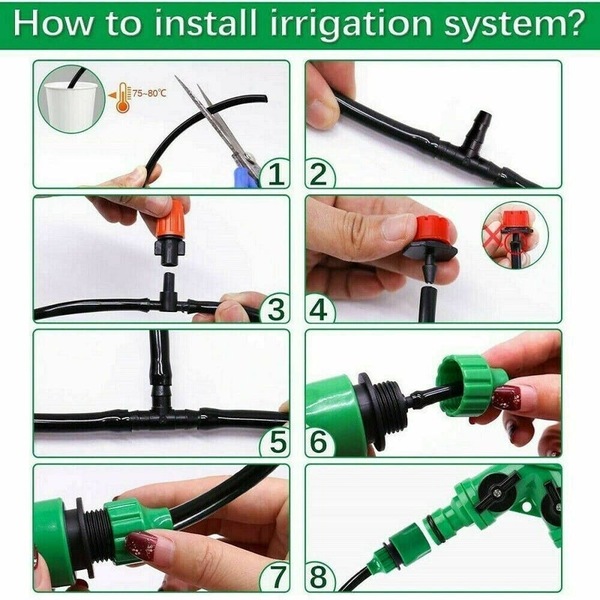 How to install irrigation system?

75~80℃

1

2

3

4

5

6

7

8