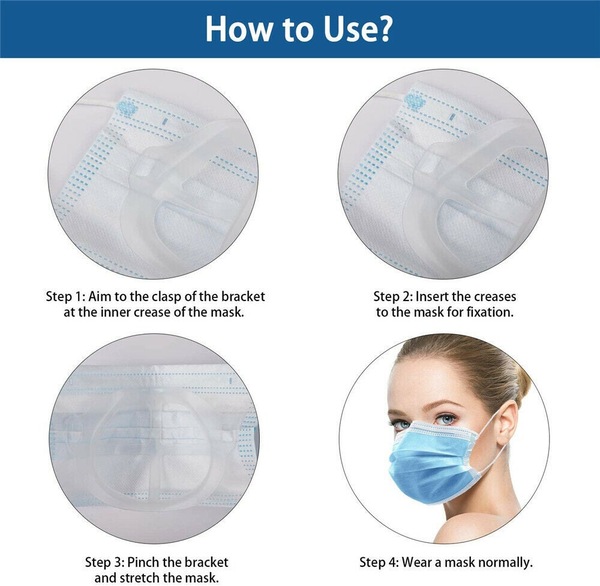 How to Use?

Step 1: Aim to the clasp of the bracket at the inner crease of the mask.

Step 2: Insert the creases to the mask for fixation.

Step 3: Pinch the bracket and stretch the mask.

Step 4: Wear a mask normally.