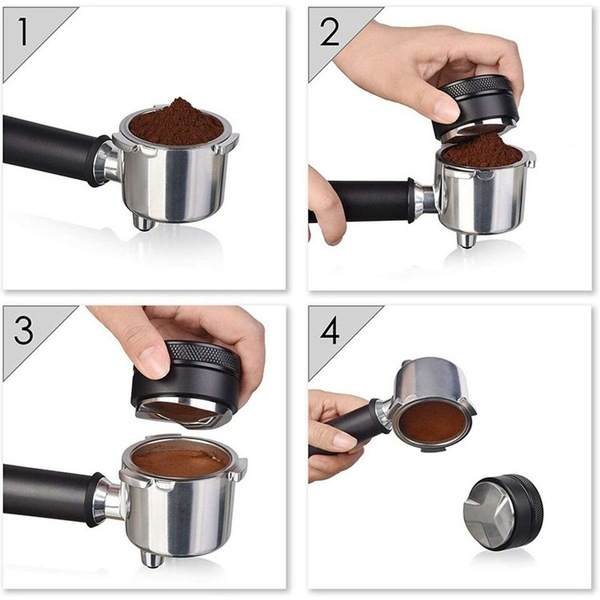 1

2

3

4