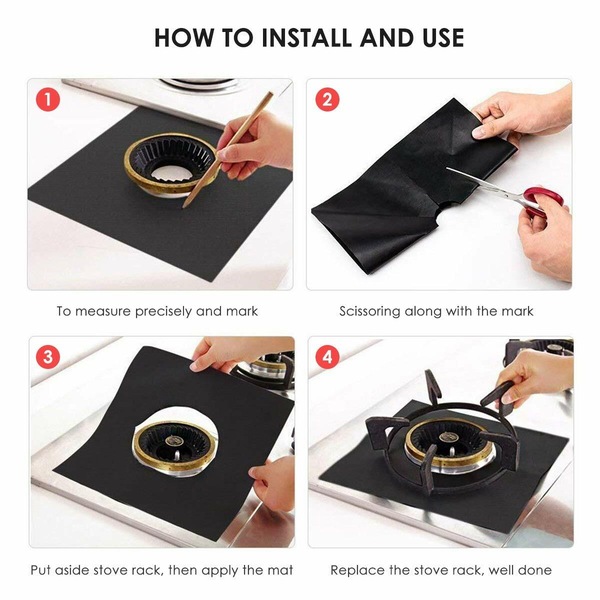 HOW TO INSTALL AND USE

1

To measure precisely and mark

2

Scissoring along with the mark

3

Put aside stove rack, then apply the mat

4

Replace the stove rack, well done