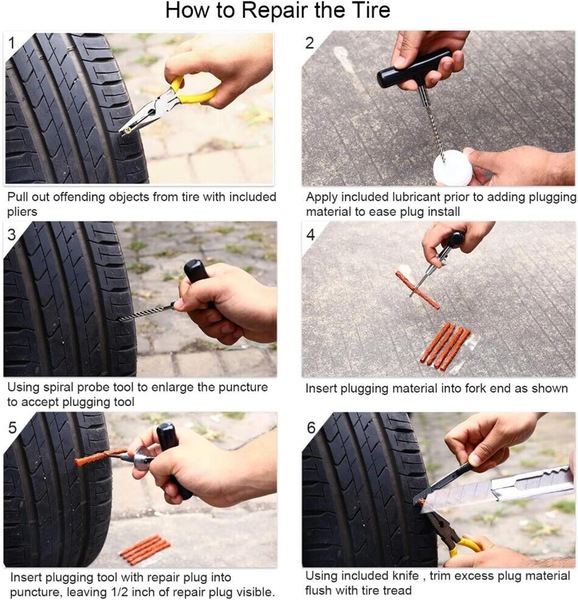 How to Repair the Tire

1

Pull out offending objects from tire with included pliers

2

Apply included lubricant prior to adding plugging material to ease plug install

3

Using spiral probe tool to enlarge the puncture to accept plugging tool

4

Insert plugging material into fork end as shown

5

Insert plugging tool with repair plug into puncture, leaving 1/2 inch of repair plug visible.

6

Using included knife , trim excess plug material flush with tire tread