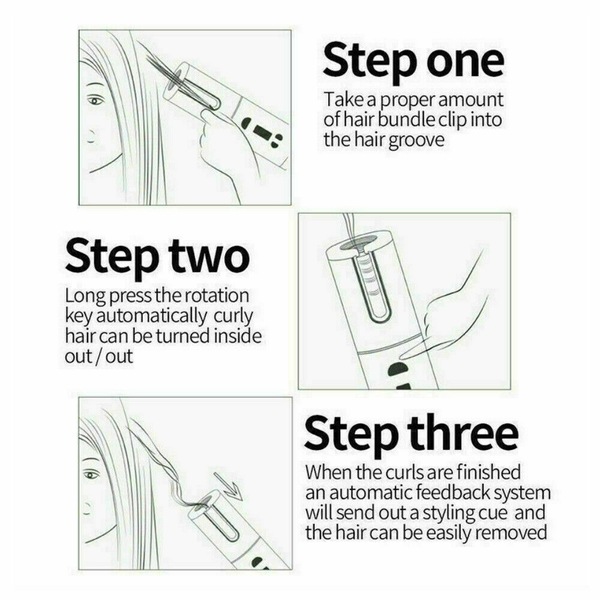 Step one
Take a proper amount of hair bundle clip into the hair groove

Step two
Long press the rotation key automatically curly hair can be turned inside out / out

Step three
When the curls are finished an automatic feedback system will send out a styling cue and the hair can be easily removed