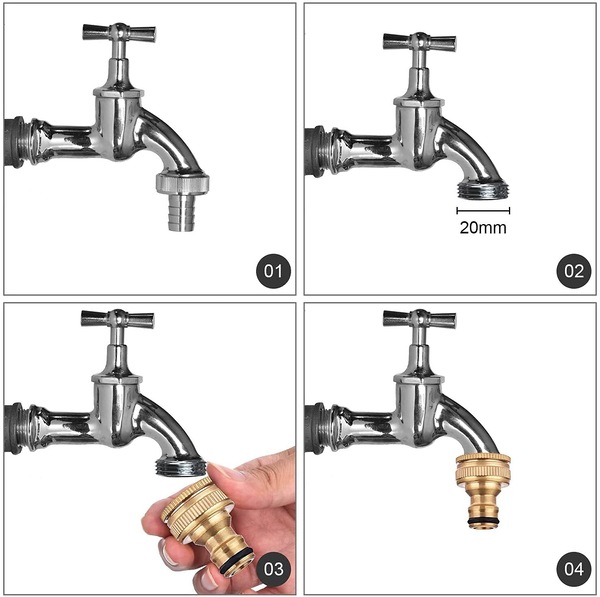 01

20mm

02

03

04