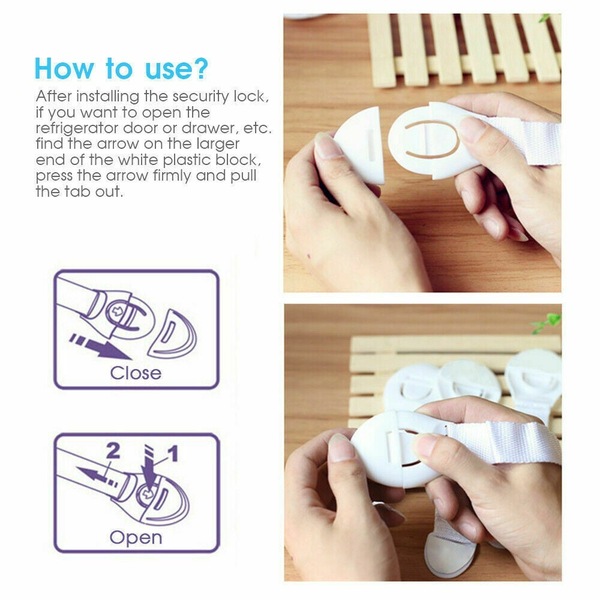 How to use?

After installing the security lock, if you want to open the refrigerator door or drawer, etc. find the arrow on the larger end of the white plastic block, press the arrow firmly and pull the tab out.

Close

2
1
Open