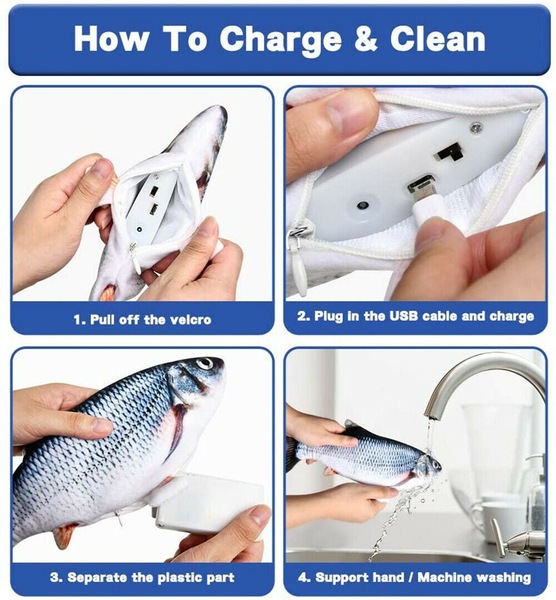 How To Charge & Clean

1. Pull off the velcro

2. Plug in the USB cable and charge

3. Separate the plastic part

4. Support hand / Machine washing