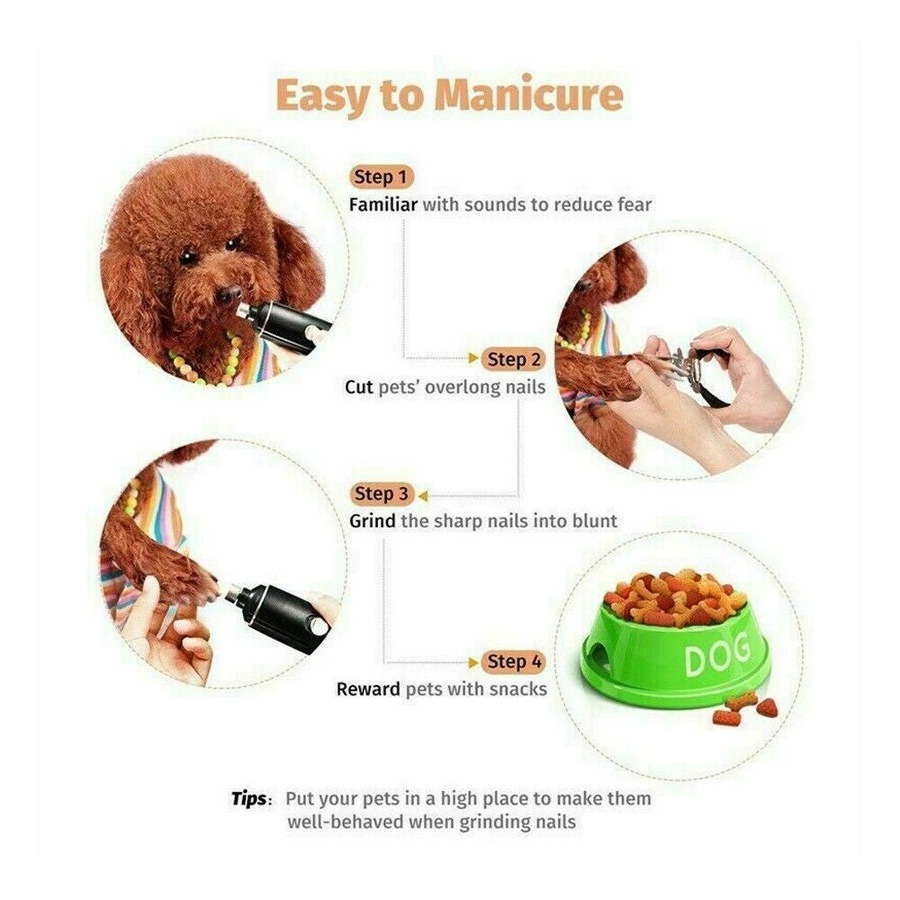 Easy to Manicure

Step 1
Familiar with sounds to reduce fear

Step 2
Cut pets' overlong nails

Step 3
Grind the sharp nails into blunt

Step 4
Reward pets with snacks

DOG

Tips: Put your pets in a high place to make them well-behaved when grinding nails